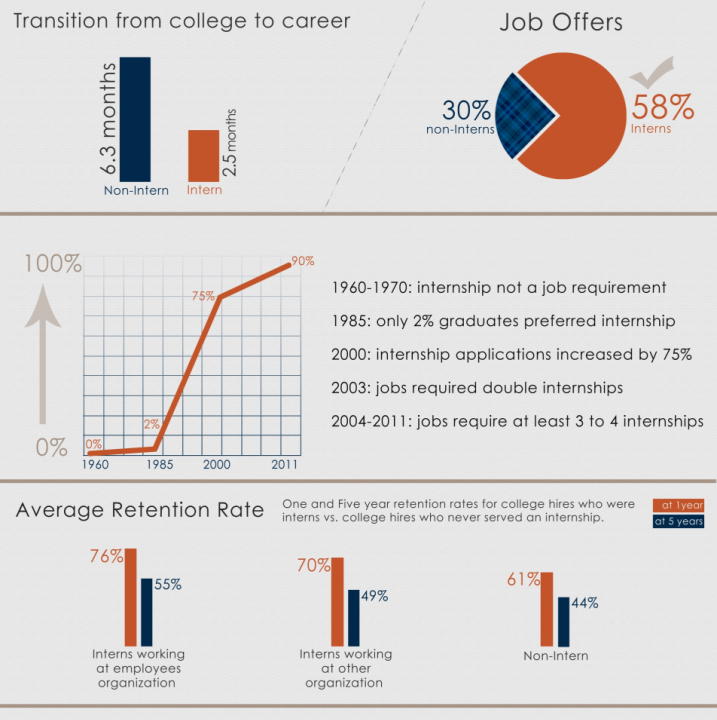 Transition from college to career

6.3 months
Non-Intern

2.5 months
Intern

Job Offers

30%
non-Interns

58%
Interns

100%

0%

0%
2%
75%
90%

1960
1985
2000
2011

1960-1970: internship not a job requirement

1985: only 2% graduates preferred internship

2000: internship applications increased by 75%

2003: jobs required double internships

2004-2011: jobs require at least 3 to 4 internships

Average Retention Rate

One and Five year retention rates for college hires who were interns vs. college hires who never served an internship.

at 1year
at 5 years

76%
55%
Interns working at employees organization

70%
49%
Interns working at other organization

61%
44%
Non-Intern