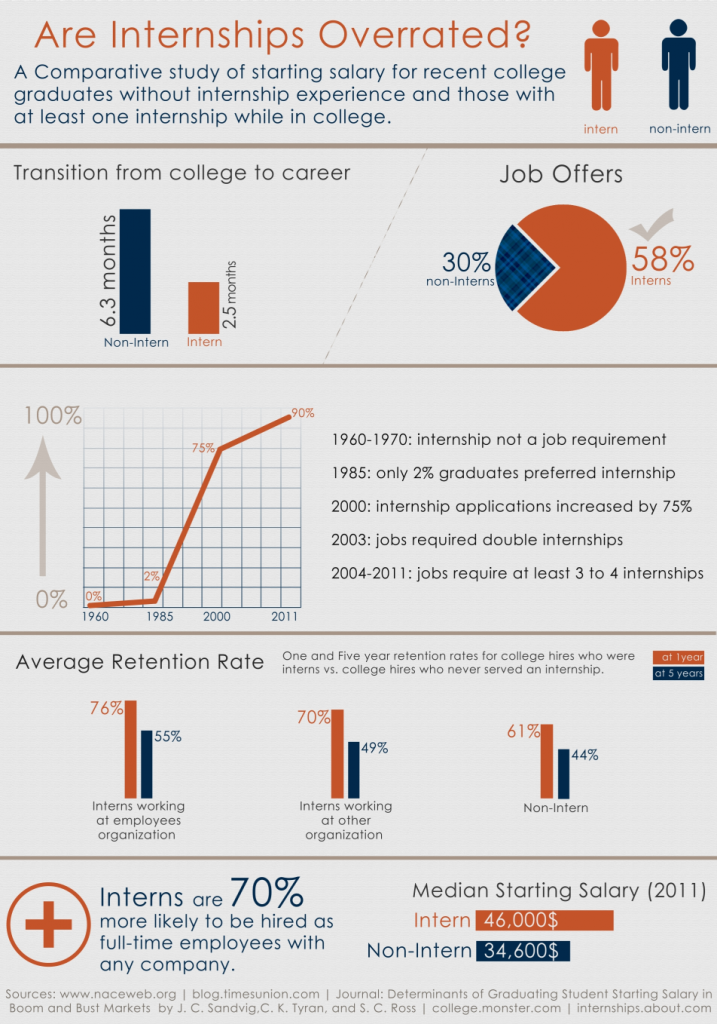 Are Internships Overrated?

A Comparative study of starting salary for recent college graduates without internship experience and those with at least one internship while in college.

intern

non-intern

Transition from college to career

6.3 months

Non-Intern

2.5 months

Intern

Job Offers

30%
non-Interns

58%
Interns

100%

0%

0%

2%

75%

90%

1960

1985

2000

2011

1960-1970: internship not a job requirement

1985: only 2% graduates preferred internship

2000: internship applications increased by 75%

2003: jobs required double internships

2004-2011: jobs require at least 3 to 4 internships

Average Retention Rate

One and Five year retention rates for college hires who were interns vs. college hires who never served an internship.

at 1year

at 5 years

76%

55%

Interns working at employees organization

70%

49%

Interns working at other organization

61%

44%

Non-Intern

Interns are 70% more likely to be hired as full-time employees with any company.

Median Starting Salary (2011)

Intern 46,000$

Non-Intern 34,600$

Sources: www.naceweb.org | blog.timesunion.com | Journal: Determinants of Graduating Student Starting Salary in Boom and Bust Markets by J. C. Sandvig,C. K. Tyran, and S. C. Ross | college.monster.com | internships.about.com